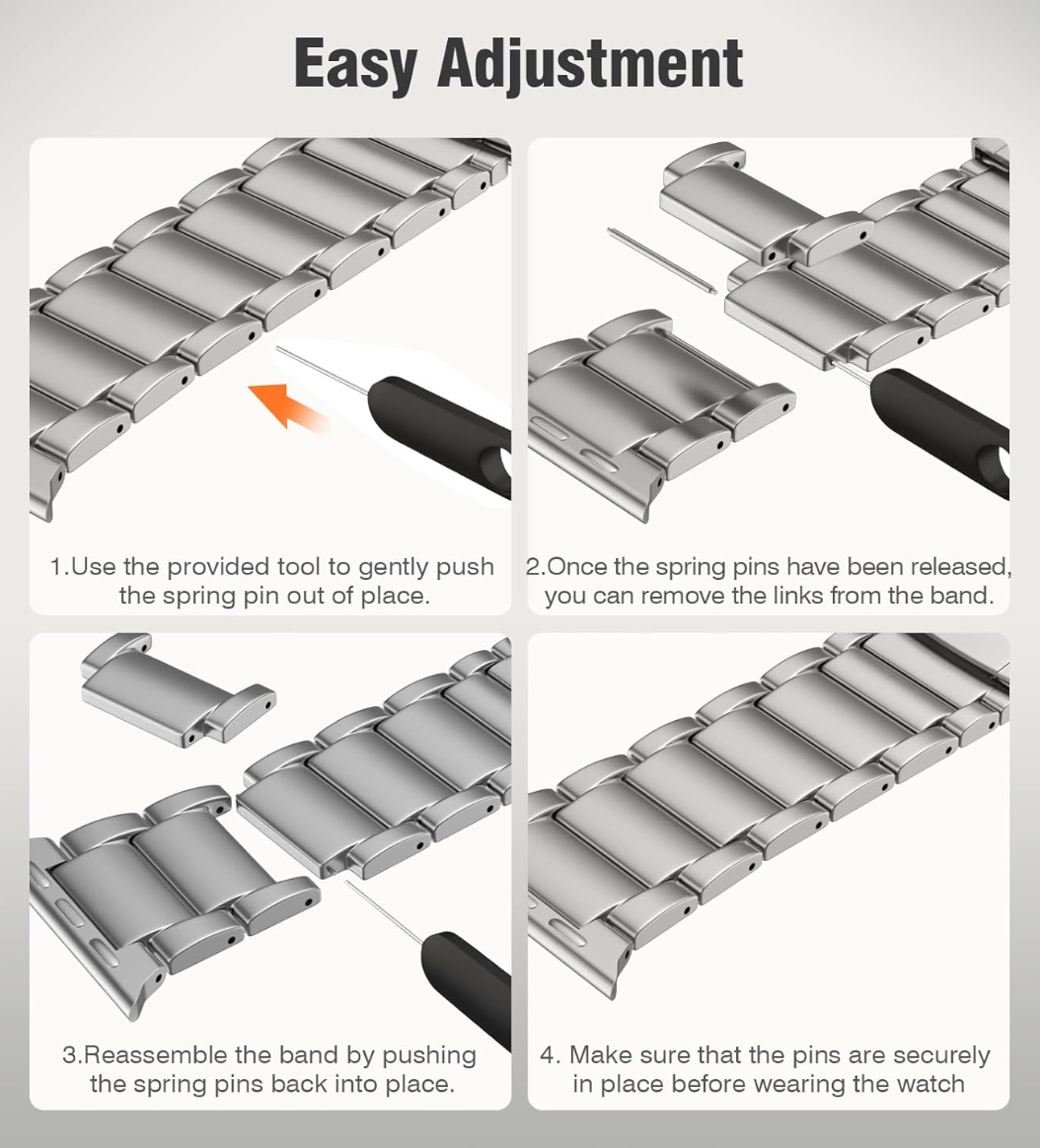 Easy Adjustment

1.Use the provided tool to gently push the spring pin out of place.

2.Once the spring pins have been released, you can remove the links from the band.

3.Reassemble the band by pushing the spring pins back into place.

4. Make sure that the pins are securely in place before wearing the watch