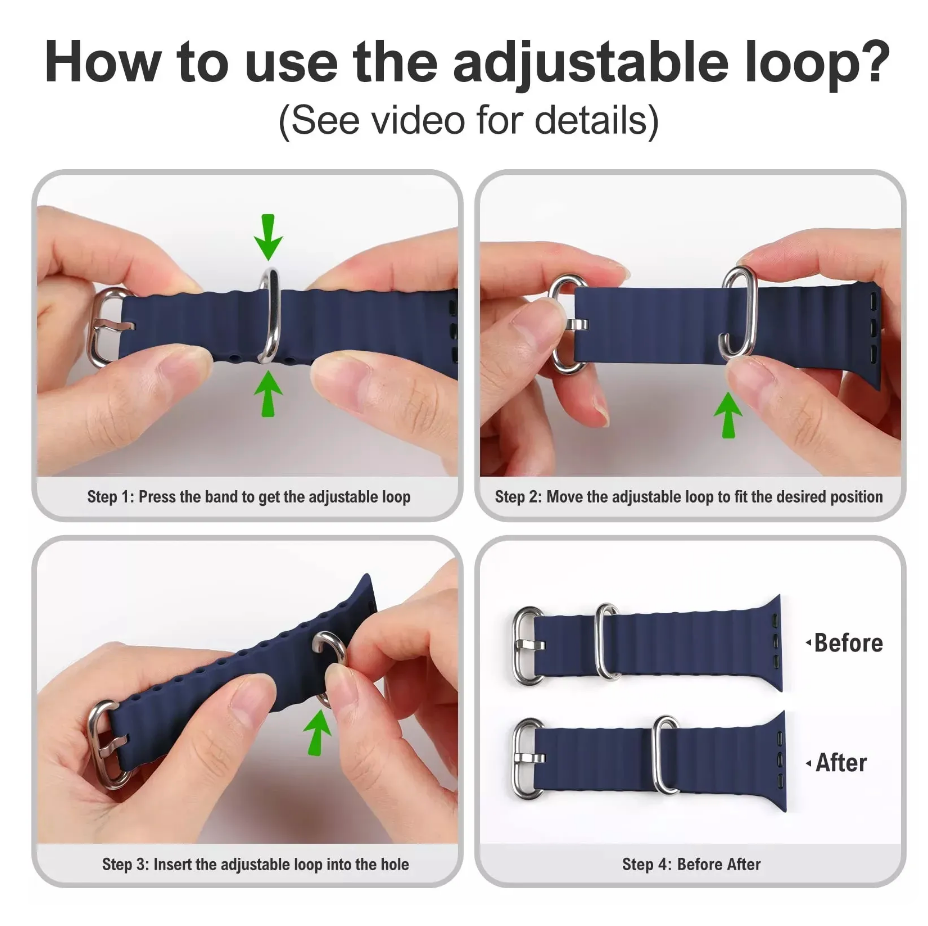 How to use the adjustable loop?
(See video for details)

Step 1: Press the band to get the adjustable loop

Step 2: Move the adjustable loop to fit the desired position

Step 3: Insert the adjustable loop into the hole

Before

After

Step 4: Before After