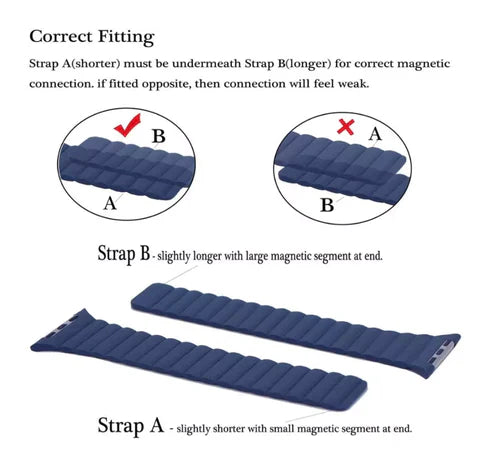 Correct Fitting

Strap A(shorter) must be undermeath Strap B(longer) for correct magnetic connection. if fitted opposite, then connection will feel weak.

B

A

A

B

Strap B - slightly longer with large magnetic segment at end.

Strap A - slightly shorter with small magnetic segment at end.